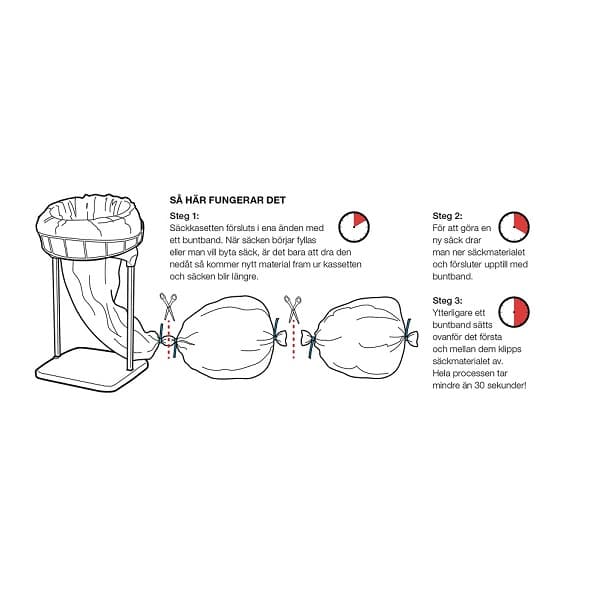 SÅ HÄR FUNGERAR DET

Steg 1:
Säckkasetten försluts i ena änden med ett buntband. När säcken börjar fyllas eller man vill byta säck, är det bara att dra den nedåt så kommer nytt material fram ur kassetten och säcken blir längre.

Steg 2:
För att göra en ny säck drar man ner säckmaterialet och försluter upptill med buntband.

Steg 3:
Ytterligare ett buntband sätts ovanför det första och mellan dem klipps säckmaterialet av. Hela processen tar mindre än 30 sekunder!