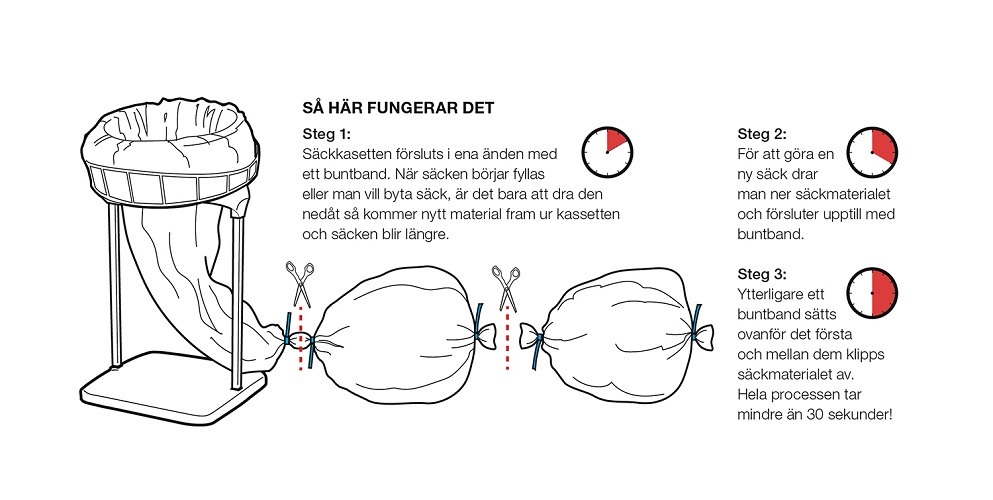 SÅ HÄR FUNGERAR DET

Steg 1:
Säckkasetten försluts i ena änden med ett buntband. När säcken börjar fyllas eller man vill byta säck, är det bara att dra den nedåt så kommer nytt material fram ur kassetten och säcken blir längre.

Steg 2:
För att göra en ny säck drar man ner säckmaterialet och försluter upptill med buntband.

Steg 3:
Ytterligare ett buntband sätts ovanför det första och mellan dem klipps säckmaterialet av.
Hela processen tar mindre än 30 sekunder!